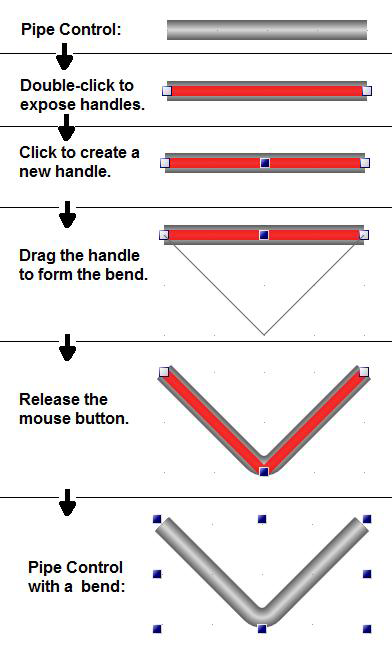 Pipe Control:

Double-click to expose handles.

Click to create a new handle.

Drag the handle to form the bend.

Release the mouse button.

Pipe Control with a bend: